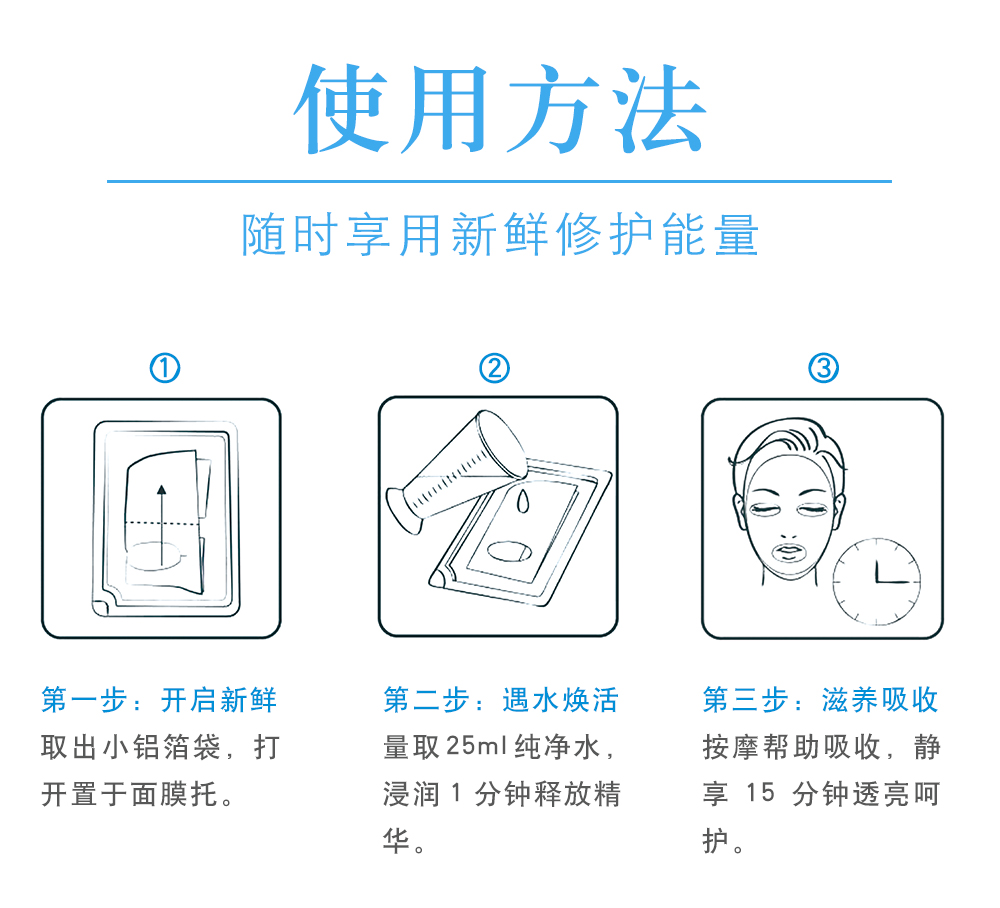 使用方法

随时享用新鲜修护能量

①

第一步：开启新鲜
取出小铝箔袋，打开置于面膜托。

②

第二步：遇水焕活
量取25ml纯净水，浸润 1 分钟释放精华。

③

第三步：滋养吸收
按摩帮助吸收，静享 15 分钟透亮呵护。