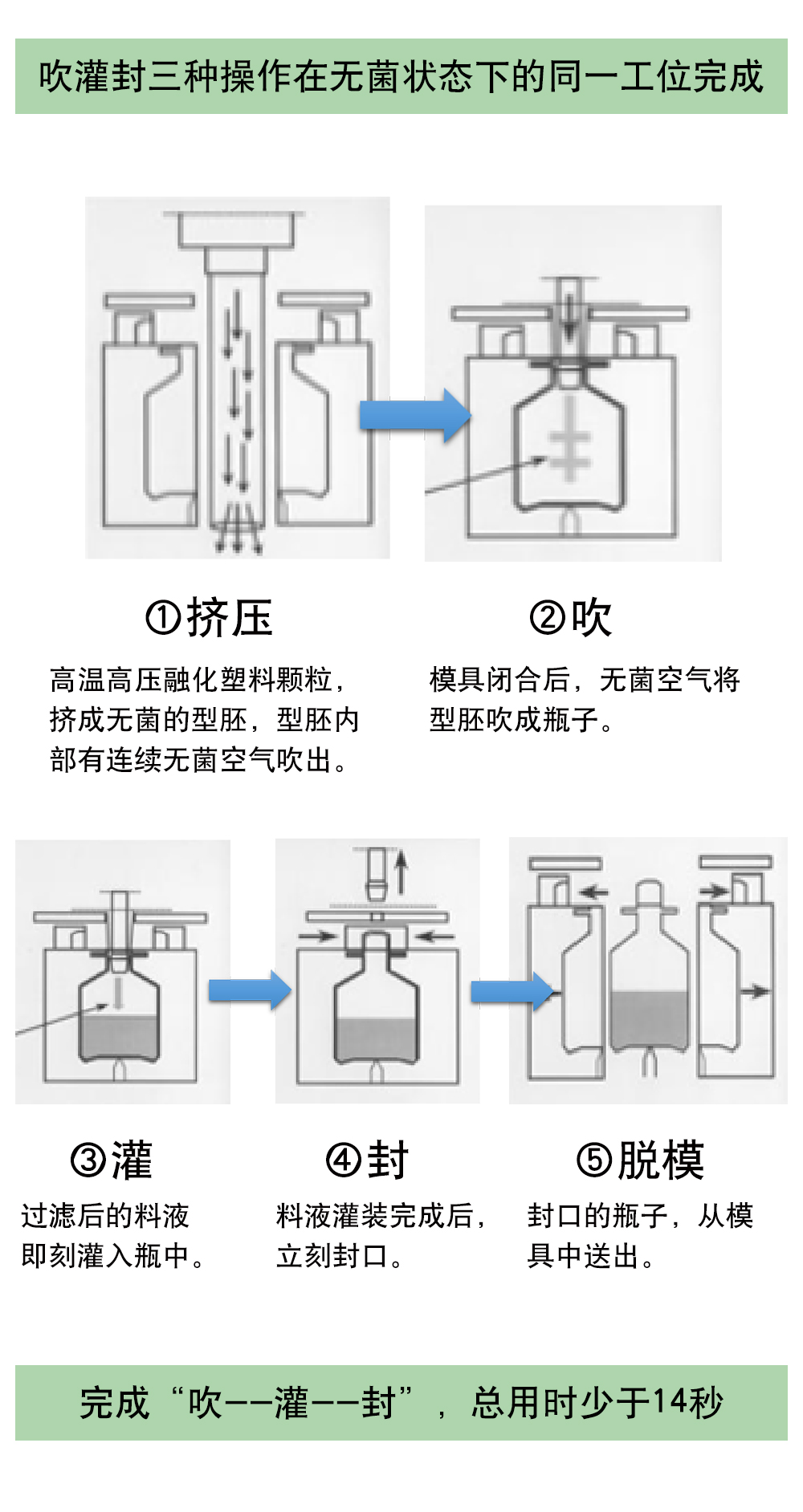 吹灌封三种操作在无菌状态下的同一工位完成

①挤压

高温高压融化塑料颗粒，挤成无菌的型胚，型胚内部有连续无菌空气吹出。

②吹

模具闭合后，无菌空气将型胚吹成瓶子。

③灌

过滤后的料液即刻灌入瓶中。

④封

料液灌装完成后，立刻封口。

⑤脱模

封口的瓶子，从模具中送出。

完成“吹——灌——封”，总用时少于14秒